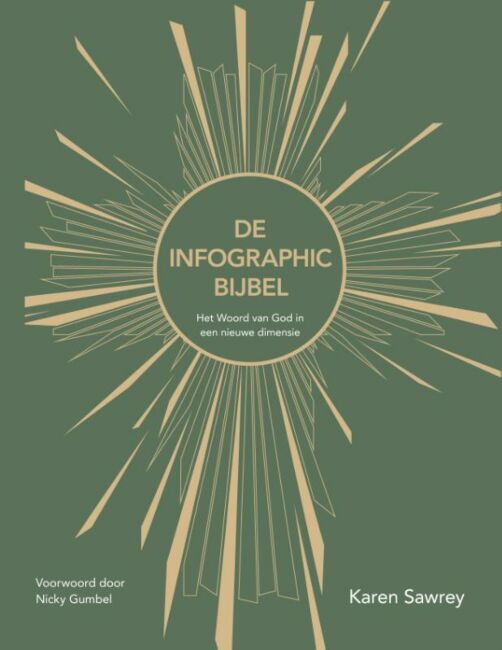 DE INFOGRAPHIC BIJBEL

Het Woord van God in een nieuwe dimensie

Voorwoord door Nicky Gumbel

Karen Sawrey