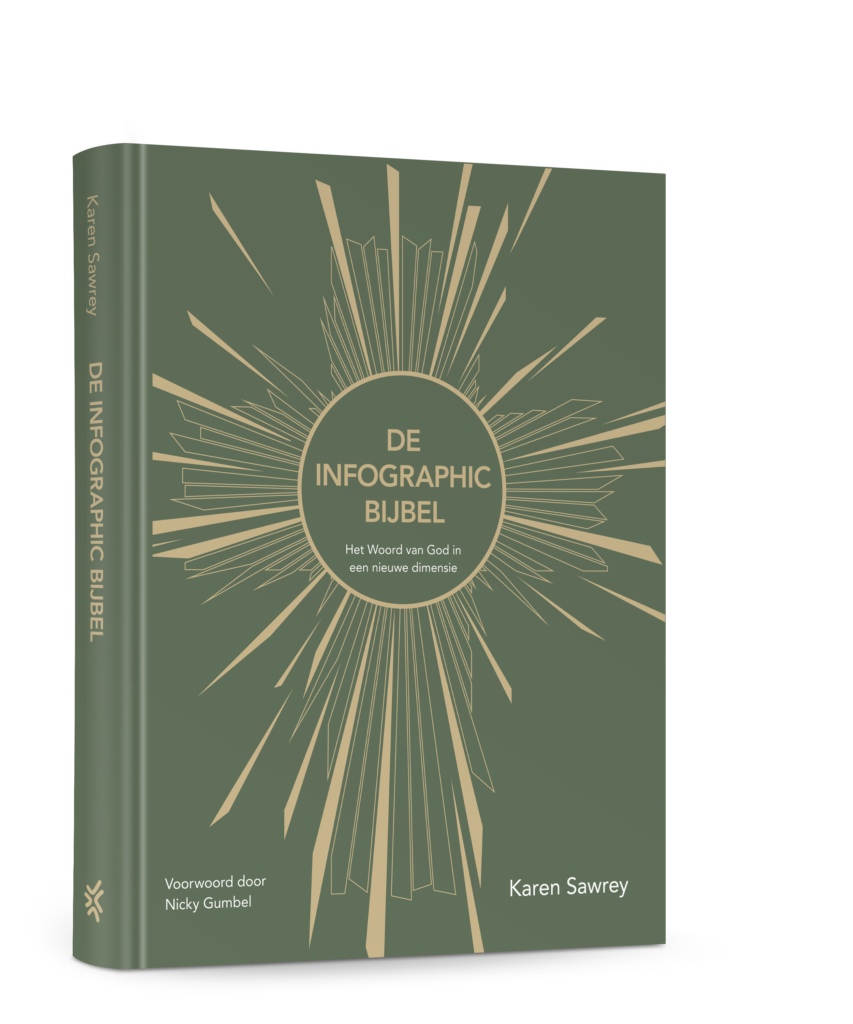 Karen Sawrey

DE INFOGRAPHIC BIJBEL

DE INFOGRAPHIC BIJBEL

Het Woord van God in een nieuwe dimensie

Voorwoord door Nicky Gumbel

Karen Sawrey